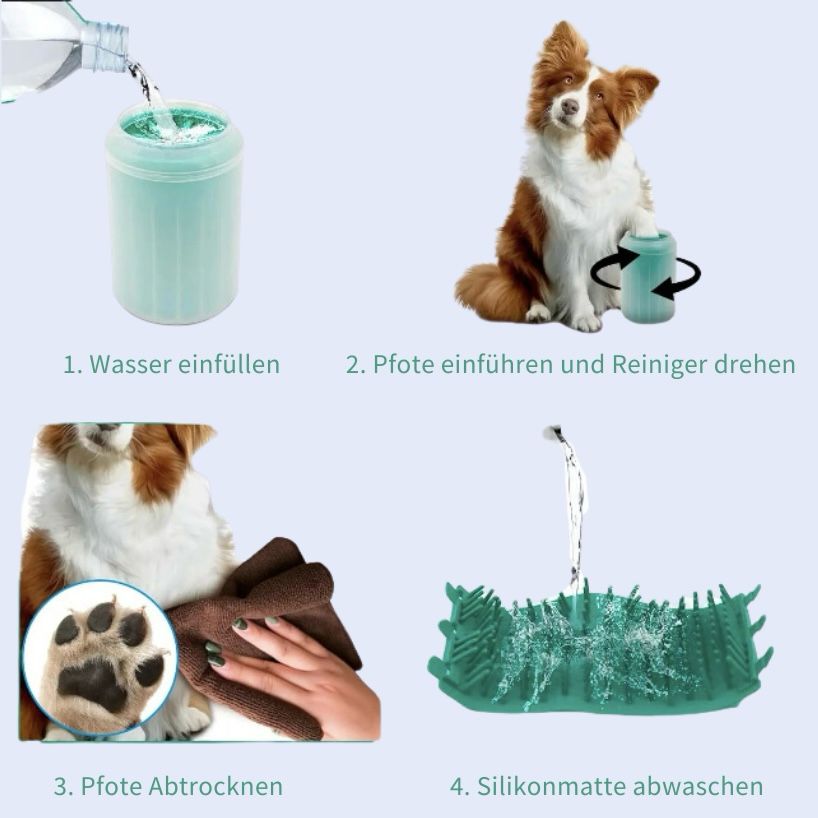 1. Wasser einfüllen

2. Pfote einführen und Reiniger drehen

3. Pfote Abtrocknen

4. Silikonmatte abwaschen